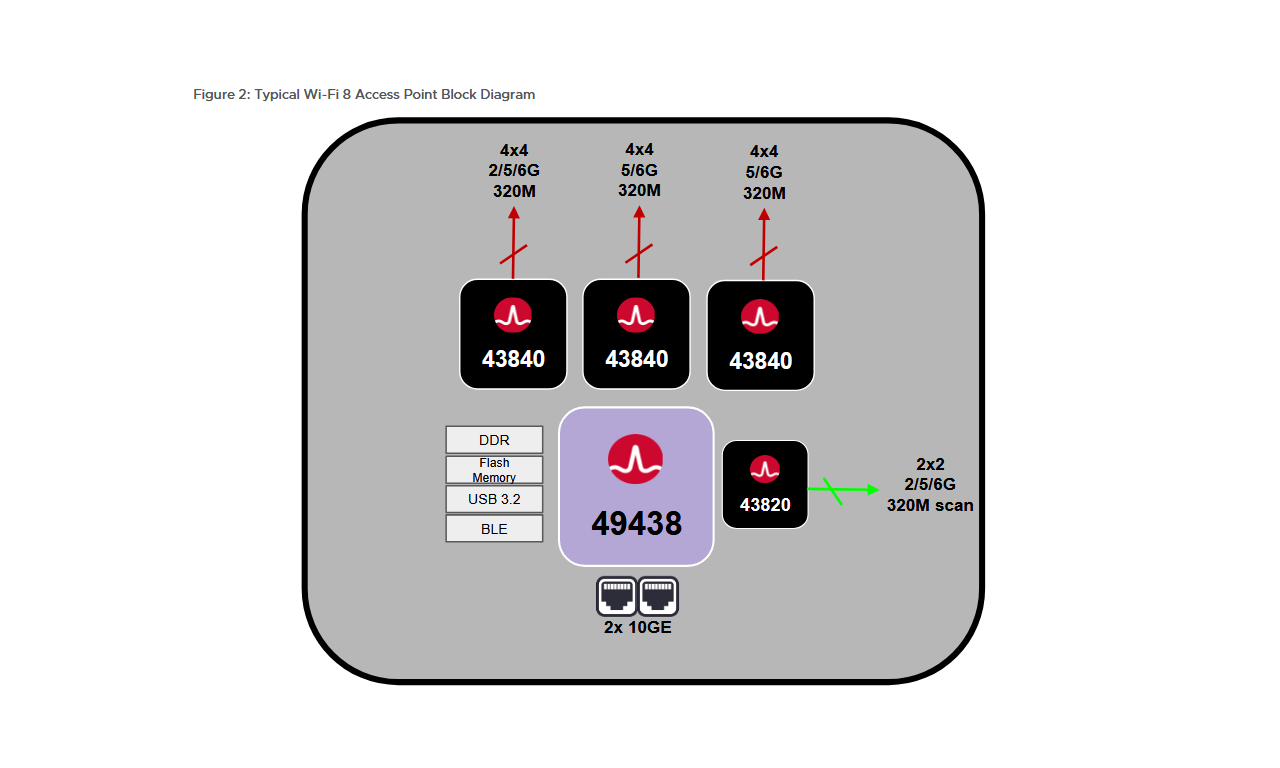 Figure 2: Typical Wi-Fi 8 Access Point Block Diagram

4x4
2/5/6G
320M

4x4
5/6G
320M

4x4
5/6G
320M

43840

43840

43840

DDR

Flash Memory

USB 3.2

BLE

49438

43820

2x2
2/5/6G
320M scan

2x 10GE